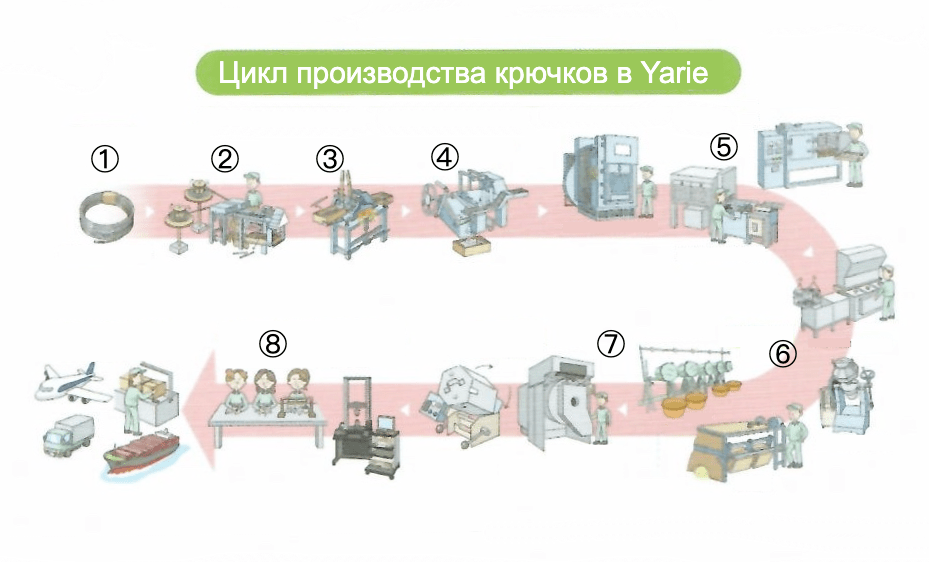 Цикл производства крючков в Yarie

①
②
③
④
⑤
⑥
⑦
⑧